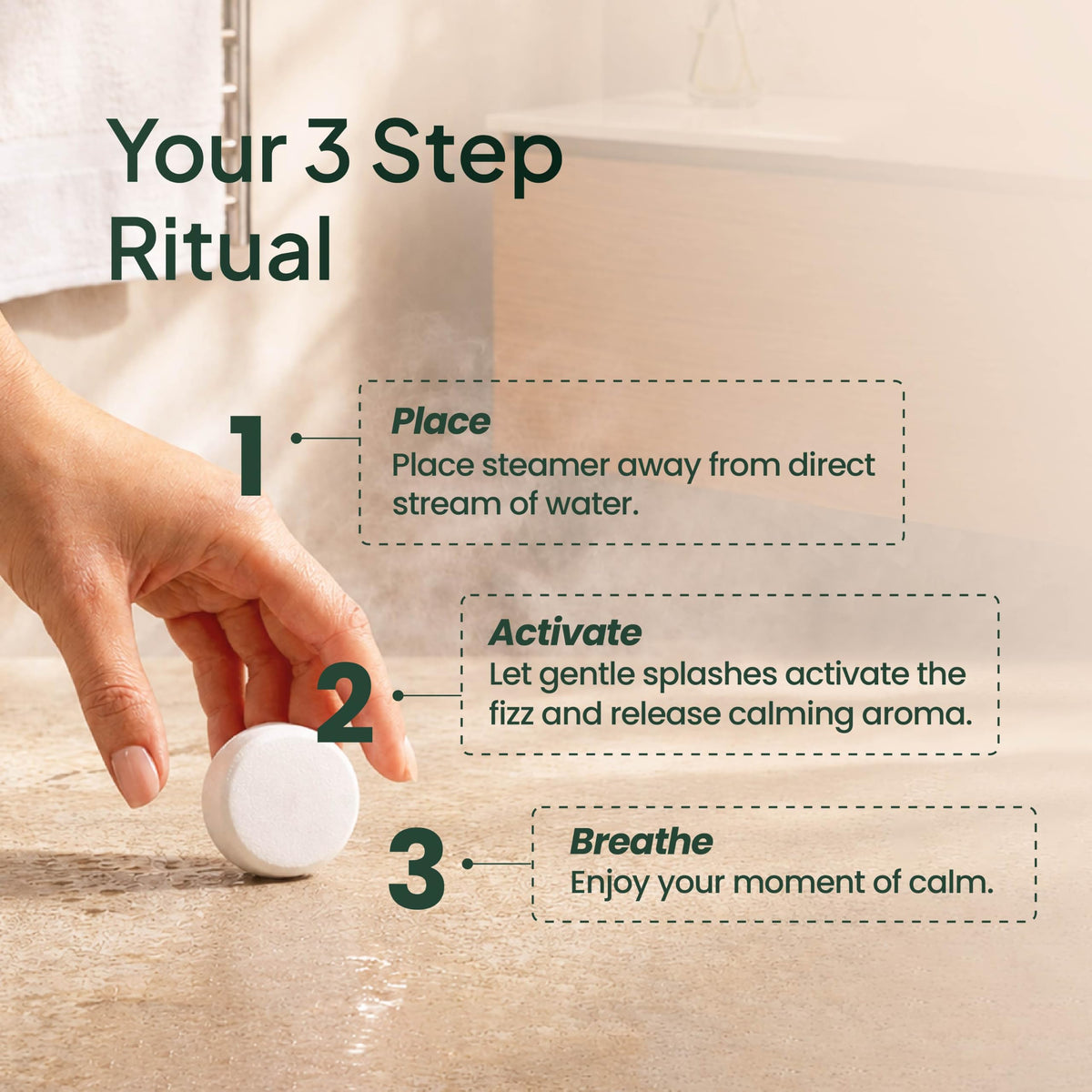 Your 3 Step Ritual

1

Place
Place steamer away from direct stream of water.

2

Activate
Let gentle splashes activate the fizz and release calming aroma.

3

Breathe
Enjoy your moment of calm.