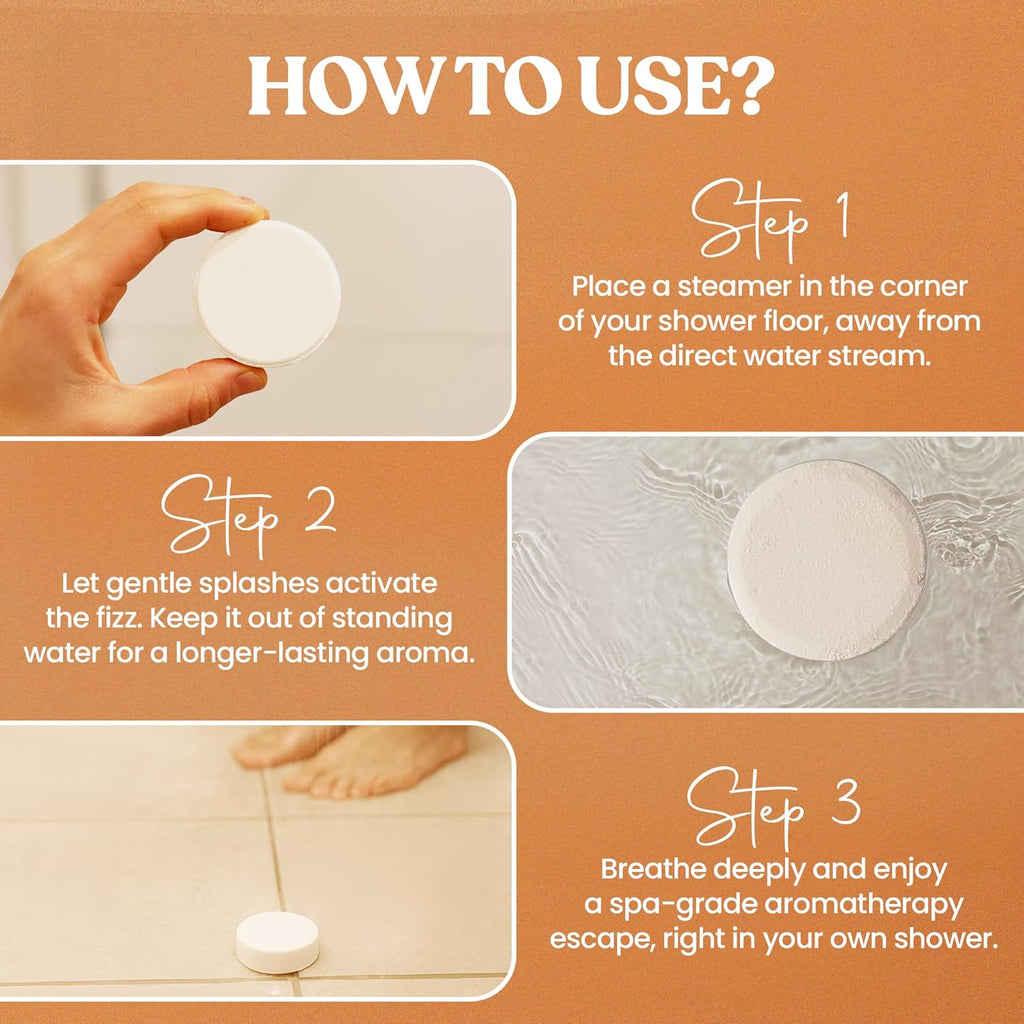 HOW TO USE?

Step 1
Place a steamer in the corner of your shower floor, away from the direct water stream.

Step 2
Let gentle splashes activate the fizz. Keep it out of standing water for a longer-lasting aroma.

Step 3
Breathe deeply and enjoy a spa-grade aromatherapy escape, right in your own shower.