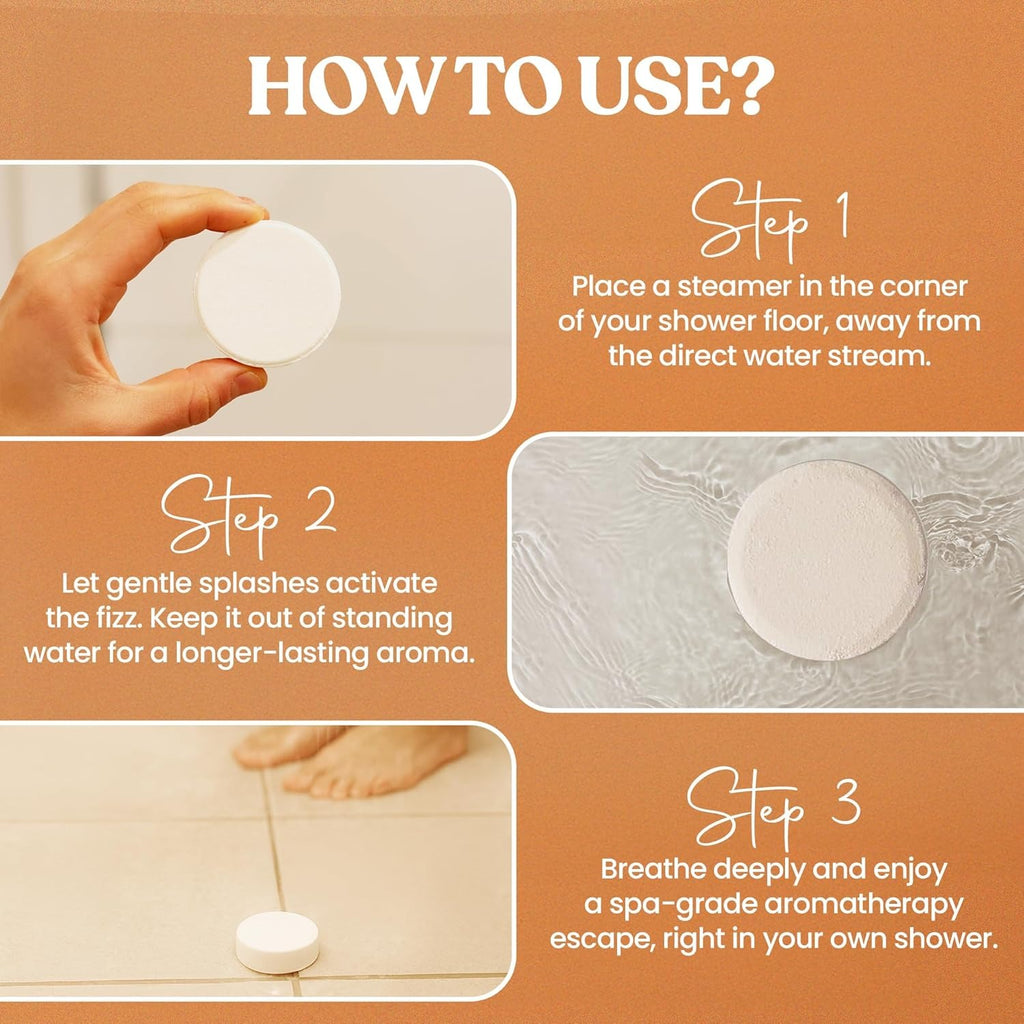 HOW TO USE?

Step 1
Place a steamer in the corner of your shower floor, away from the direct water stream.

Step 2
Let gentle splashes activate the fizz. Keep it out of standing water for a longer-lasting aroma.

Step 3
Breathe deeply and enjoy a spa-grade aromatherapy escape, right in your own shower.