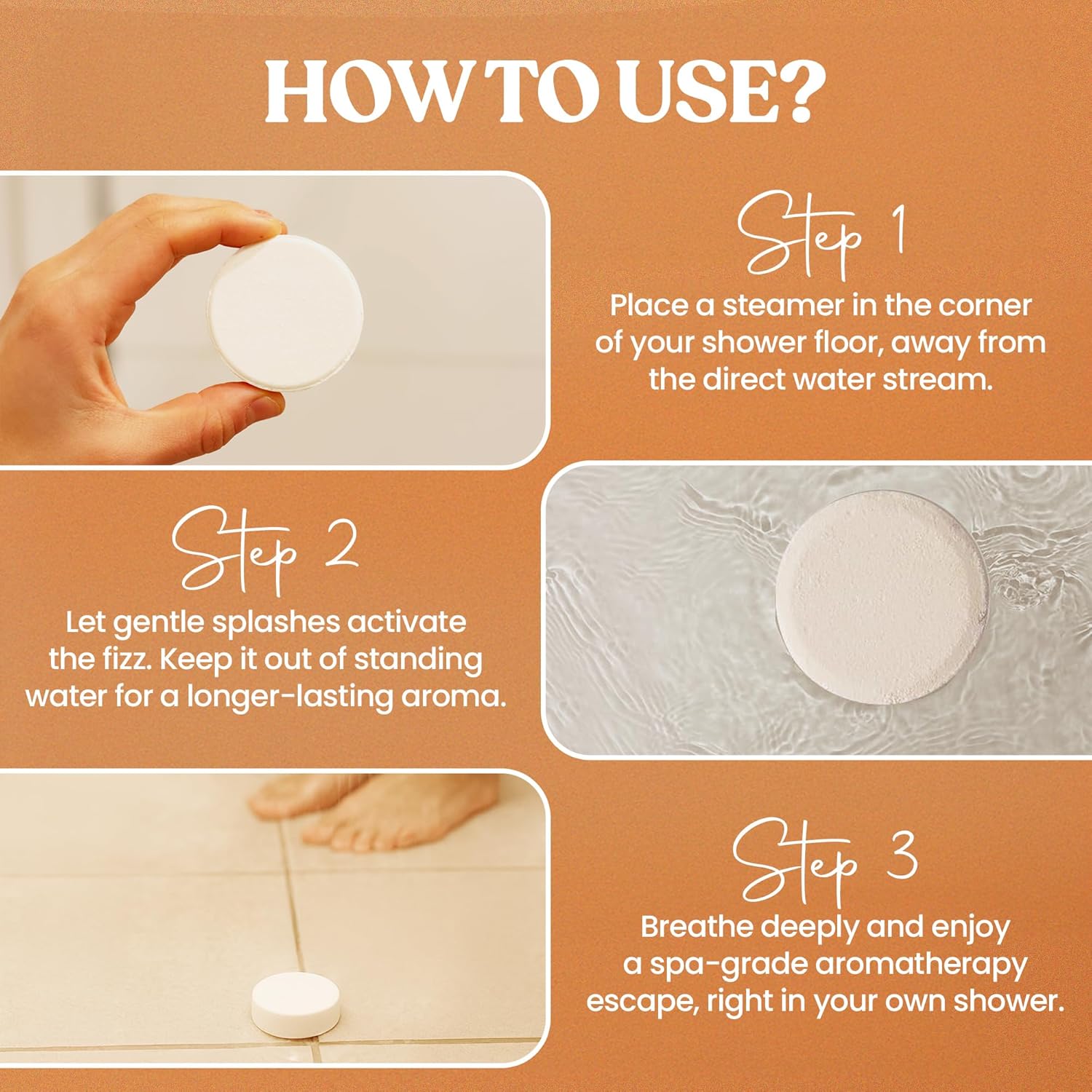 HOW TO USE?

Step 1

Place a steamer in the corner of your shower floor, away from the direct water stream.

Step 2

Let gentle splashes activate the fizz. Keep it out of standing water for a longer-lasting aroma.

Step 3

Breathe deeply and enjoy a spa-grade aromatherapy escape, right in your own shower.